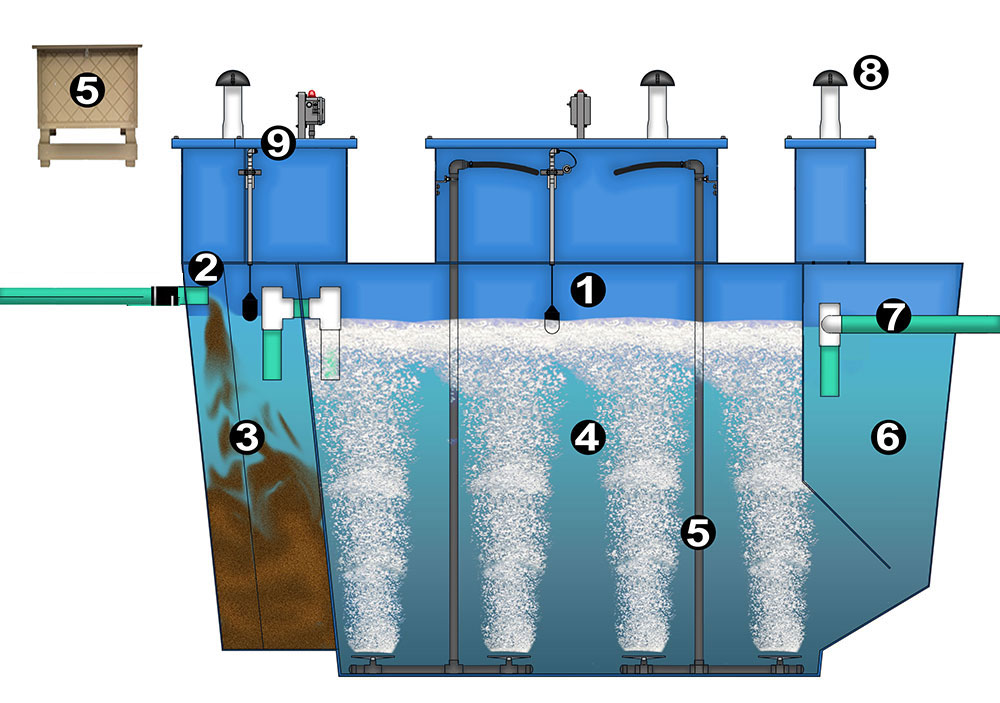 5
9
8
2
1
7
3
4
6
5